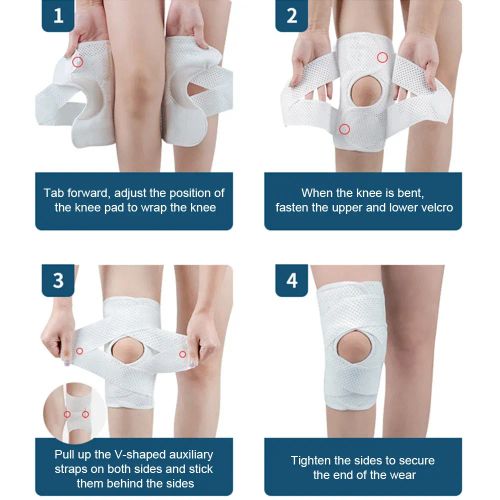 1

Tab forward, adjust the position of the knee pad to wrap the knee

2

When the knee is bent, fasten the upper and lower velcro

3

Pull up the V-shaped auxiliary straps on both sides and stick them behind the sides

4

Tighten the sides to secure the end of the wear